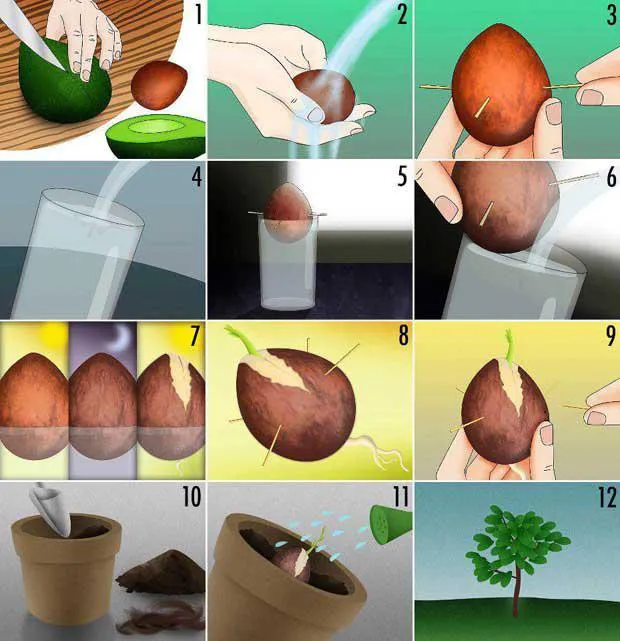 1
2
3
4
5
6
7
8
9
10
11
12